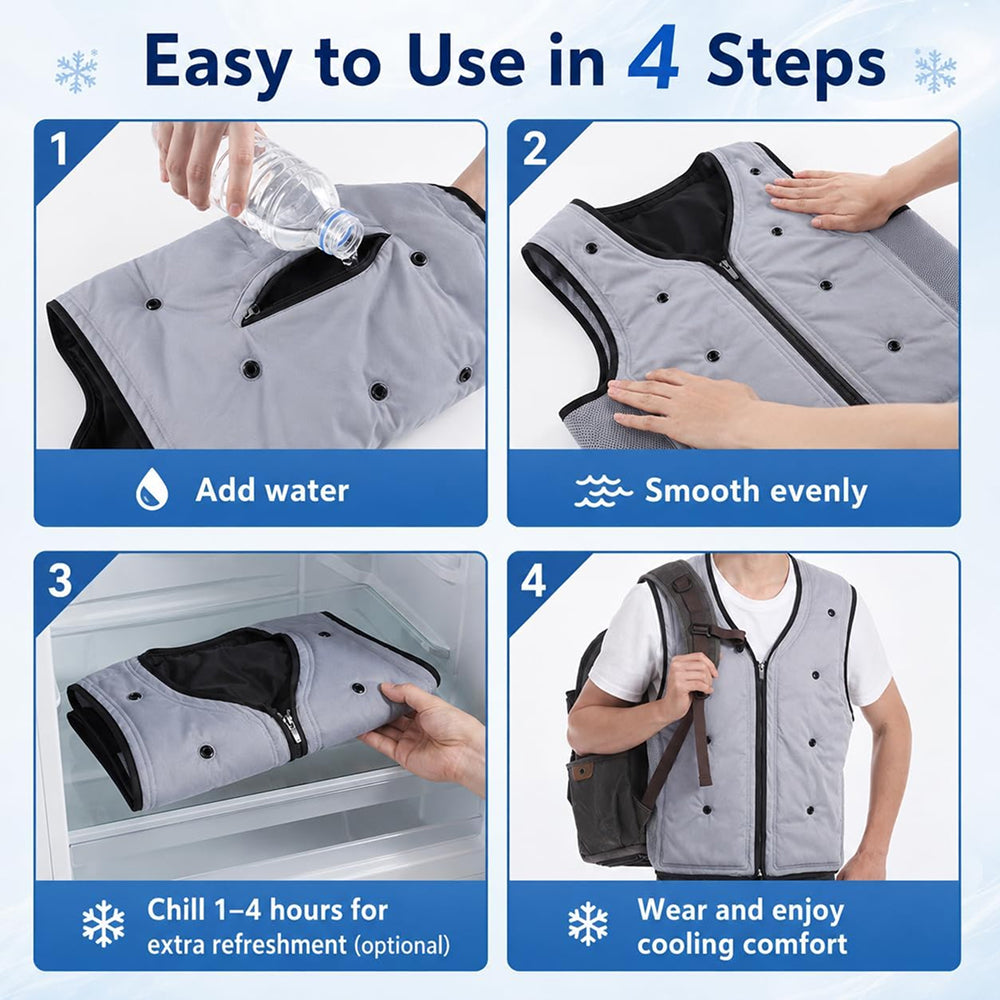 Easy to Use in 4 Steps

1

Add water

2

Smooth evenly

3

Chill 1–4 hours for extra refreshment (optional)

4

Wear and enjoy cooling comfort