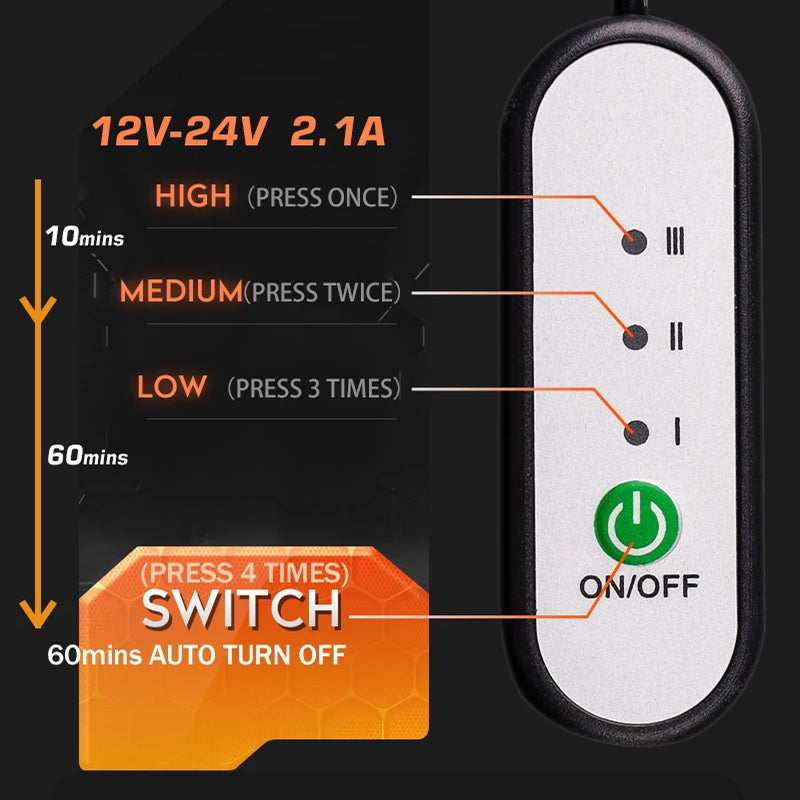 12V-24V 2.1A

HIGH (PRESS ONCE)

10mins

MEDIUM(PRESS TWICE)

LOW (PRESS 3 TIMES)

60mins

(PRESS 4 TIMES)
SWITCH

60mins AUTO TURN OFF

III

II

I

ON/OFF