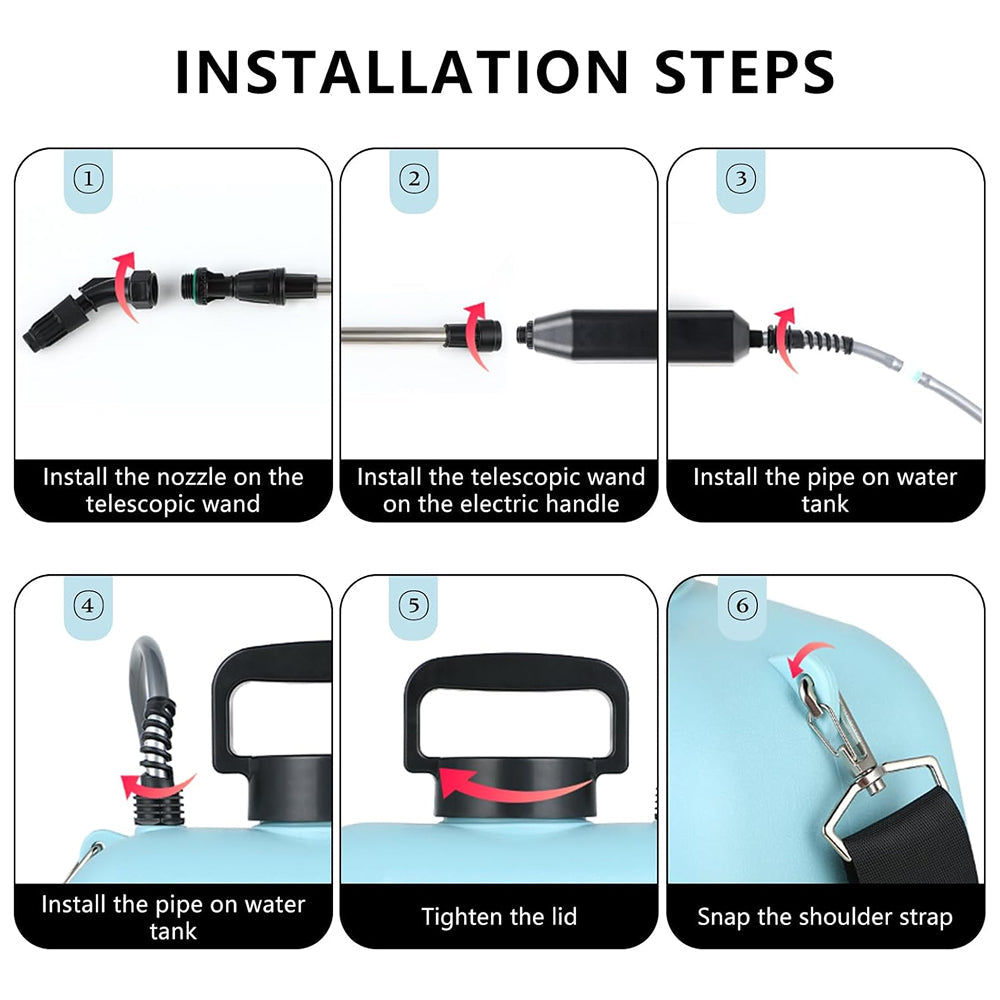 INSTALLATION STEPS

①

Install the nozzle on the telescopic wand

②

Install the telescopic wand on the electric handle

③

Install the pipe on water tank

④

Install the pipe on water tank

⑤

Tighten the lid

⑥

Snap the shoulder strap